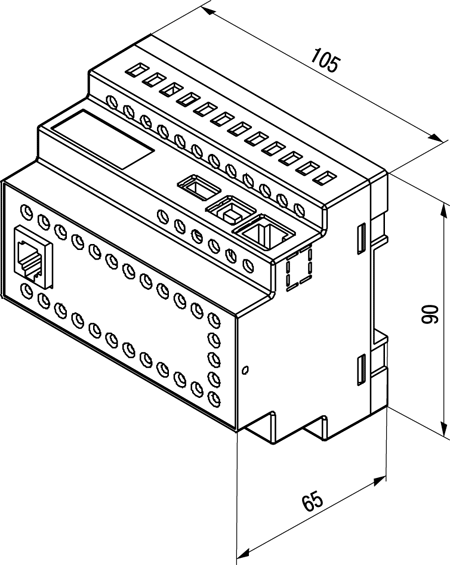 105

90

65