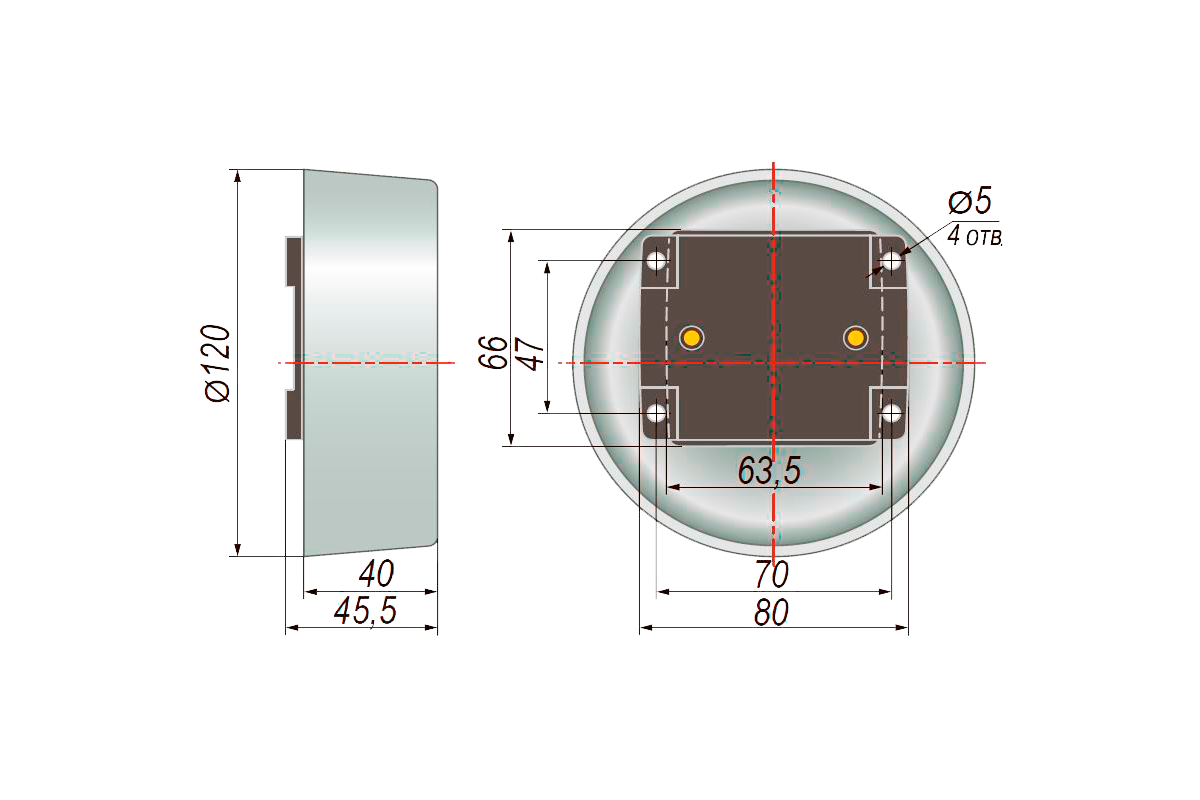 Ø120

40

45,5

66

47

Ø5
4 отв.

63,5

70

80