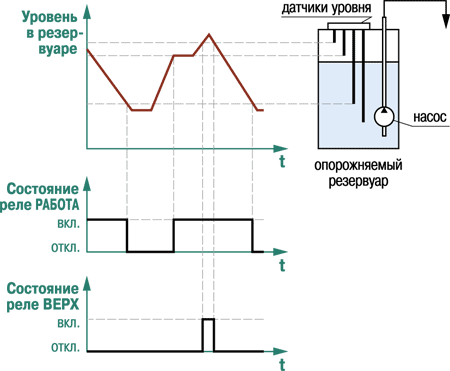 Уровень в резервуаре

t

датчики уровня

насос

опорожняемый резервуар

Состояние реле РАБОТА

вкл.

откл.

t

Состояние реле ВЕРХ

вкл.

откл.

t