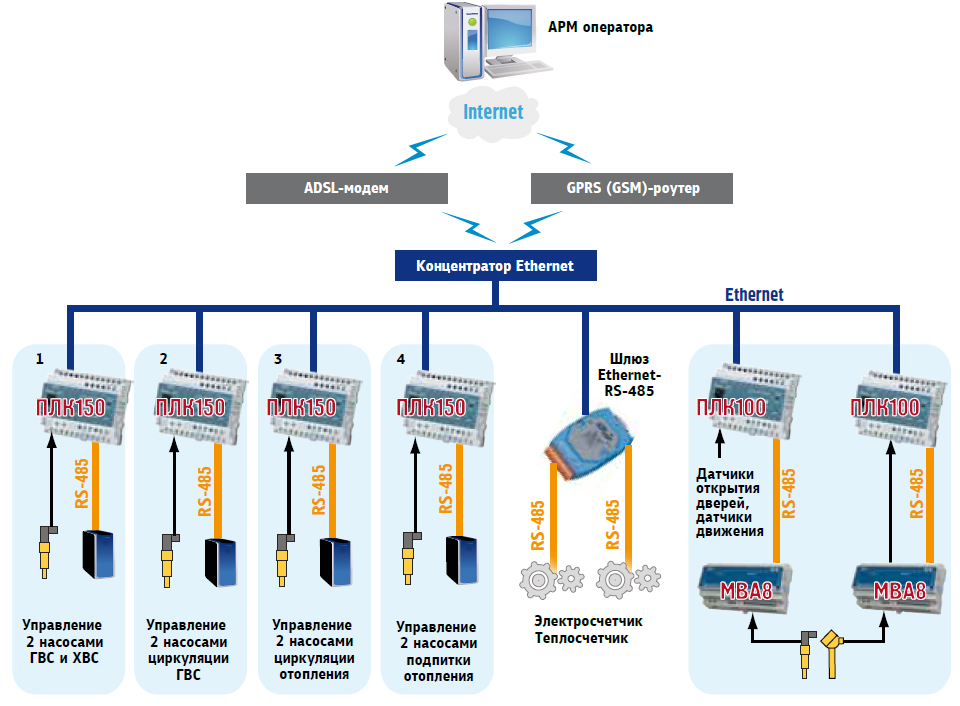 АРМ оператора

Internet

ADSL-модем

GPRS (GSM)-роутер

Концентратор Ethernet

Ethernet

1

ПЛК150

RS-485

Управление 2 насосами ГВС и ХВС

2

ПЛК150

RS-485

Управление 2 насосами циркуляции ГВС

3

ПЛК150

RS-485

Управление 2 насосами циркуляции отопления

4

ПЛК150

RS-485

Управление 2 насосами подпитки отопления

Шлюз Ethernet-RS-485

RS-485

RS-485

Электросчетчик Теплосчетчик

ПЛК100

Датчики открытия дверей, датчики движения

RS-485

МВА8

ПЛК100

RS-485

МВА8